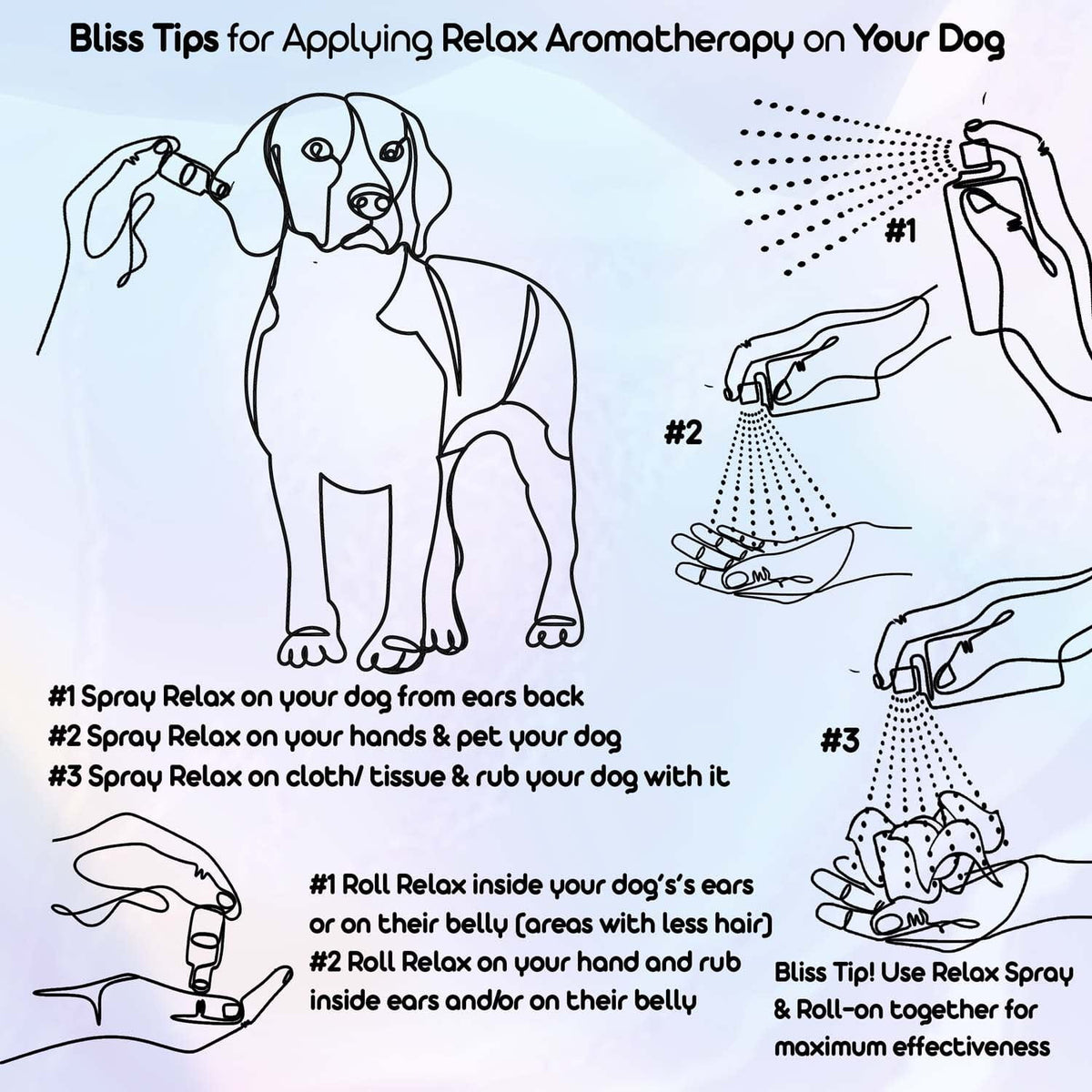 Bliss Tips for Applying Relax Aromatherapy on Your Dog

#1

#2

#3

#1 Spray Relax on your dog from ears back
#2 Spray Relax on your hands & pet your dog
#3 Spray Relax on cloth/ tissue & rub your dog with it

#1 Roll Relax inside your dog's's ears or on their belly (areas with less hair)
#2 Roll Relax on your hand and rub inside ears and/or on their belly

Bliss Tip! Use Relax Spray & Roll-on together for maximum effectiveness