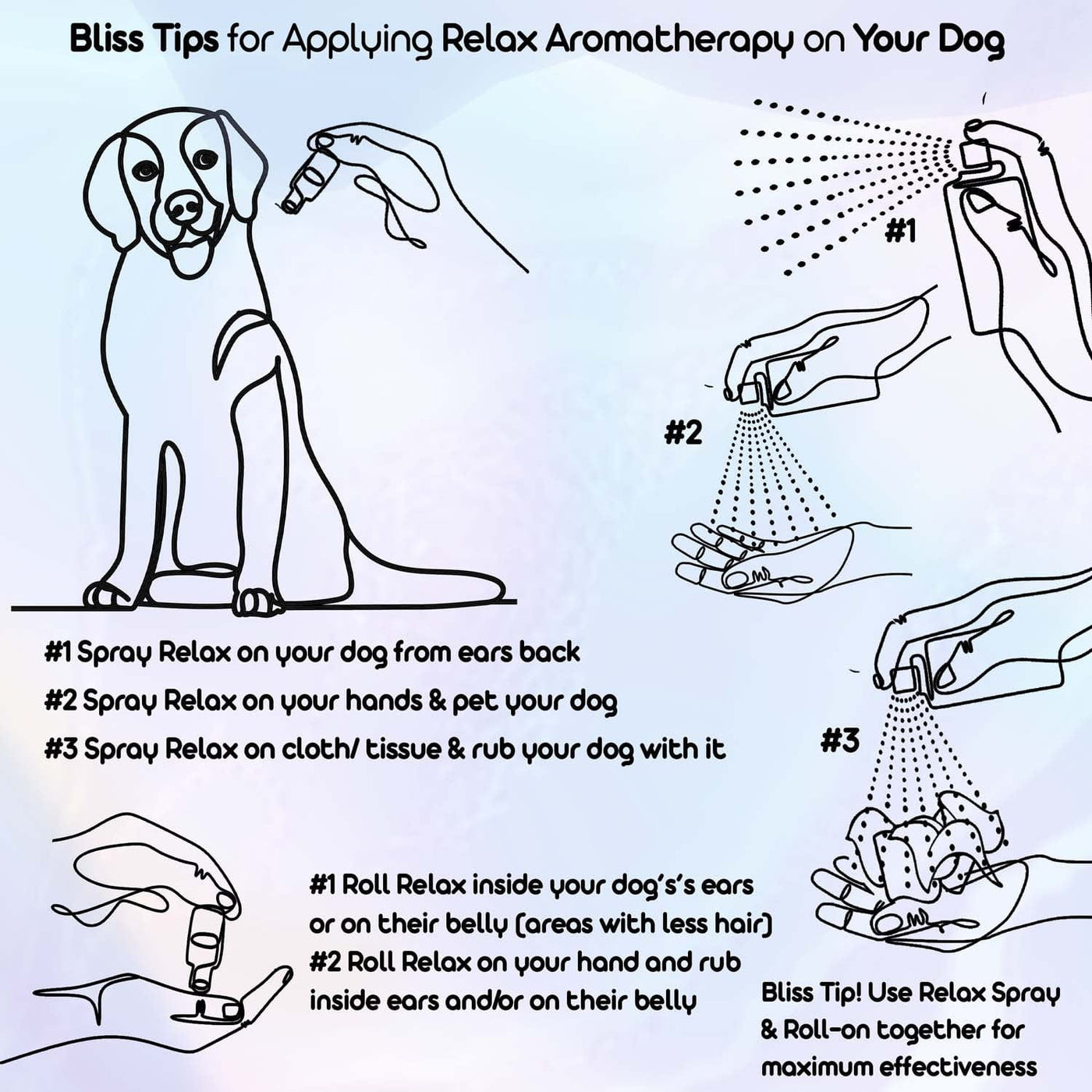 Bliss Tips for Applying Relax Aromatherapy on Your Dog

#1

#2

#3

#1 Spray Relax on your dog from ears back

#2 Spray Relax on your hands & pet your dog

#3 Spray Relax on cloth/ tissue & rub your dog with it

#1 Roll Relax inside your dog's's ears or on their belly (areas with less hair)
#2 Roll Relax on your hand and rub inside ears and/or on their belly

Bliss Tip! Use Relax Spray & Roll-on together for maximum effectiveness