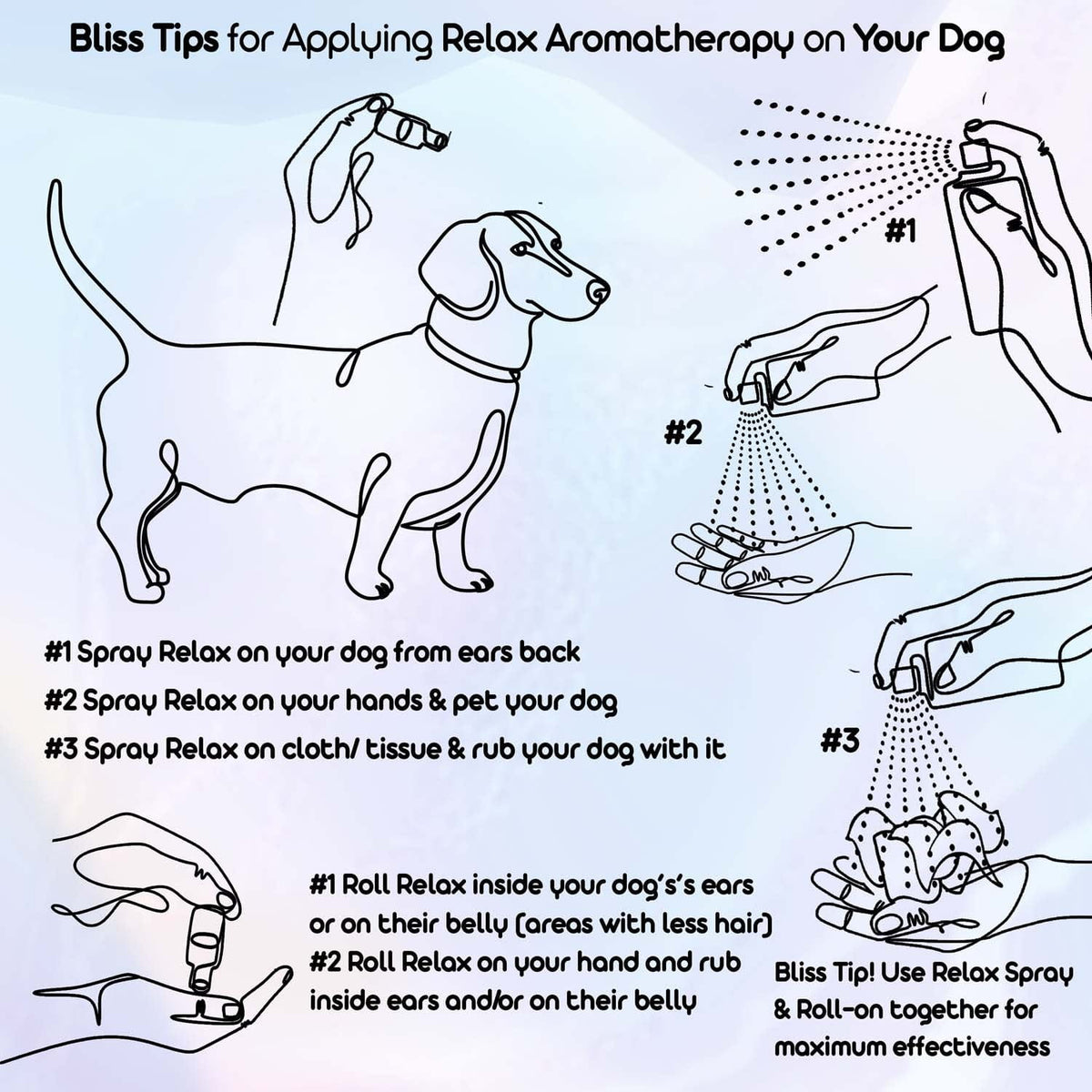 Bliss Tips for Applying Relax Aromatherapy on Your Dog

#1

#2

#3

#1 Spray Relax on your dog from ears back

#2 Spray Relax on your hands & pet your dog

#3 Spray Relax on cloth/ tissue & rub your dog with it

#1 Roll Relax inside your dog's's ears or on their belly (areas with less hair)
#2 Roll Relax on your hand and rub inside ears and/or on their belly

Bliss Tip! Use Relax Spray & Roll-on together for maximum effectiveness