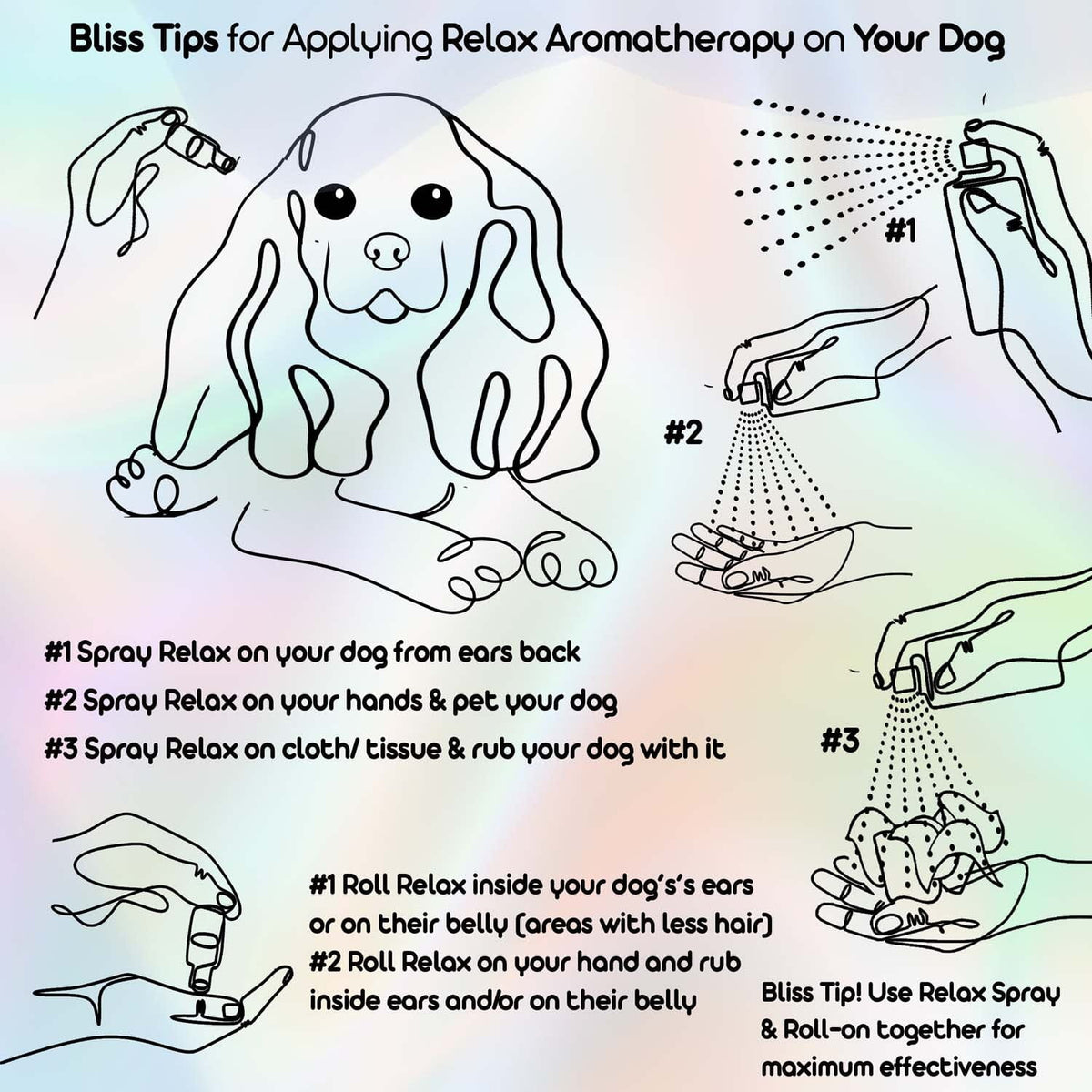 Bliss Tips for Applying Relax Aromatherapy on Your Dog

#1

#2

#1 Spray Relax on your dog from ears back

#2 Spray Relax on your hands & pet your dog

#3 Spray Relax on cloth/ tissue & rub your dog with it

#3

#1 Roll Relax inside your dog's's ears or on their belly (areas with less hair)
#2 Roll Relax on your hand and rub inside ears and/or on their belly

Bliss Tip! Use Relax Spray & Roll-on together for maximum effectiveness