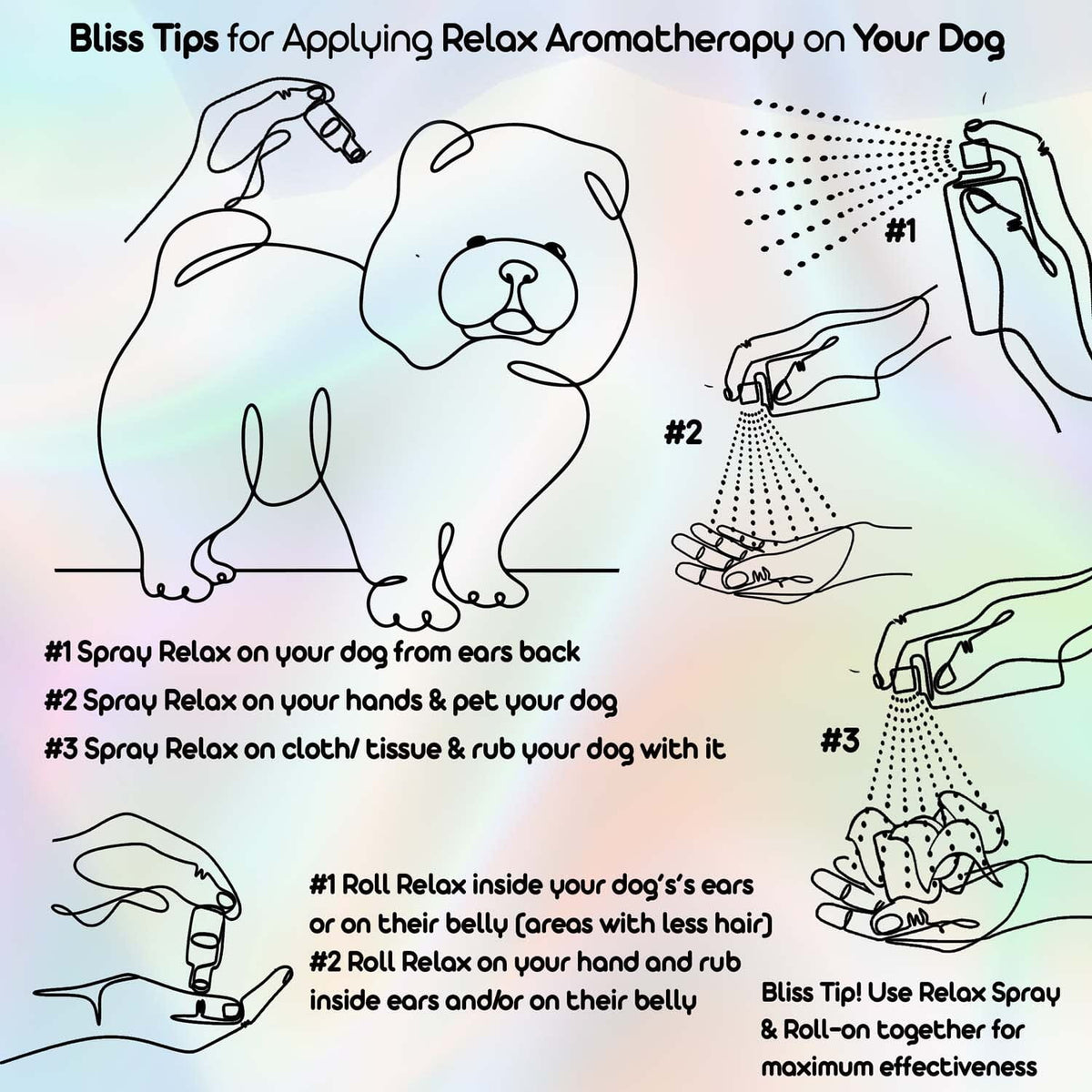 Bliss Tips for Applying Relax Aromatherapy on Your Dog

#1

#2

#1 Spray Relax on your dog from ears back

#2 Spray Relax on your hands & pet your dog

#3 Spray Relax on cloth/ tissue & rub your dog with it

#3

#1 Roll Relax inside your dog's's ears or on their belly (areas with less hair)
#2 Roll Relax on your hand and rub inside ears and/or on their belly

Bliss Tip! Use Relax Spray & Roll-on together for maximum effectiveness