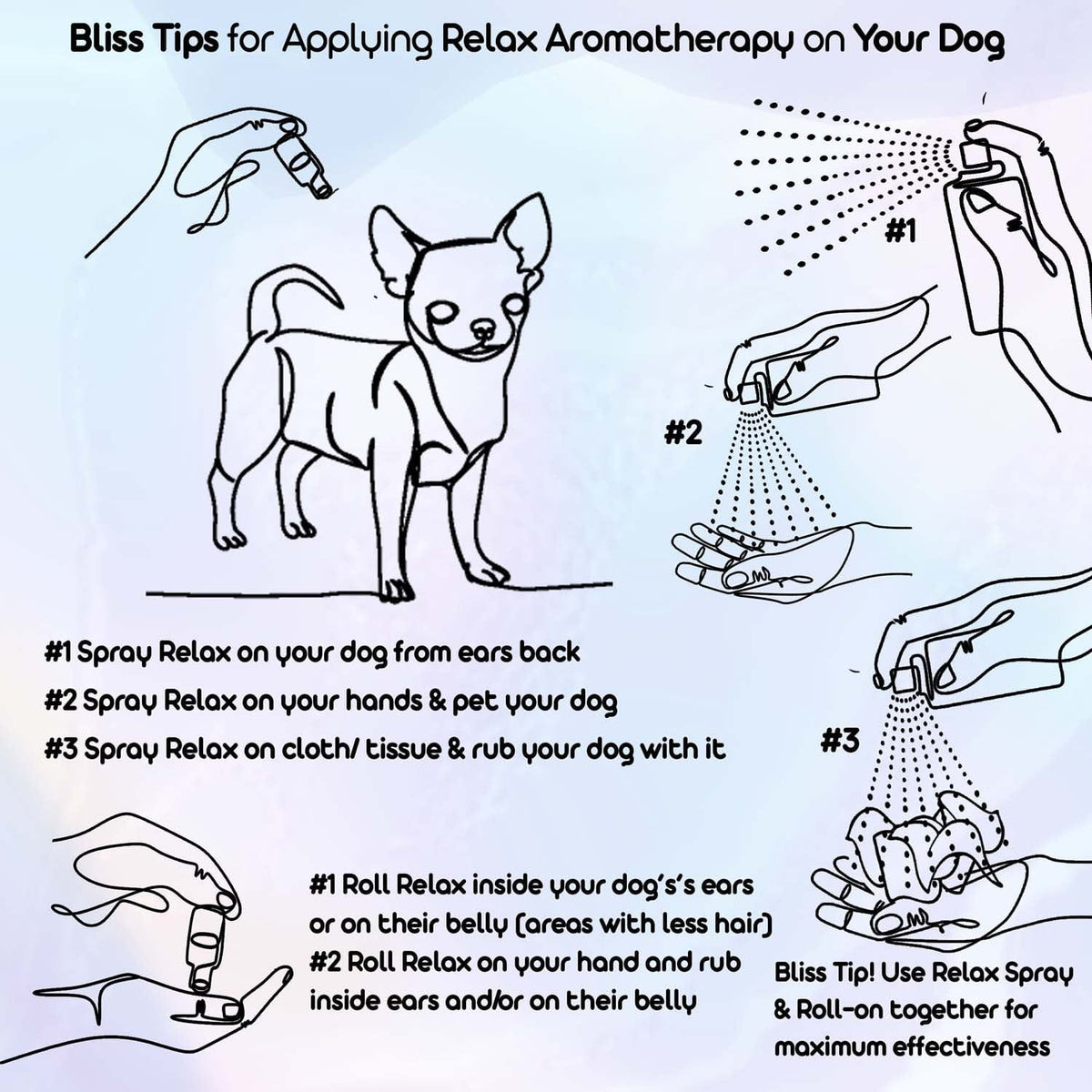 Bliss Tips for Applying Relax Aromatherapy on Your Dog

#1

#2

#1 Spray Relax on your dog from ears back

#2 Spray Relax on your hands & pet your dog

#3 Spray Relax on cloth/ tissue & rub your dog with it

#3

#1 Roll Relax inside your dog's's ears or on their belly (areas with less hair)
#2 Roll Relax on your hand and rub inside ears and/or on their belly

Bliss Tip! Use Relax Spray & Roll-on together for maximum effectiveness